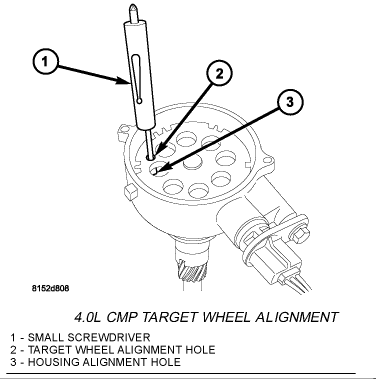 1

2

3

8152d808

4.0L CMP TARGET WHEEL ALIGNMENT

1 - SMALL SCREWDRIVER
2 - TARGET WHEEL ALIGNMENT HOLE
3 - HOUSING ALIGNMENT HOLE